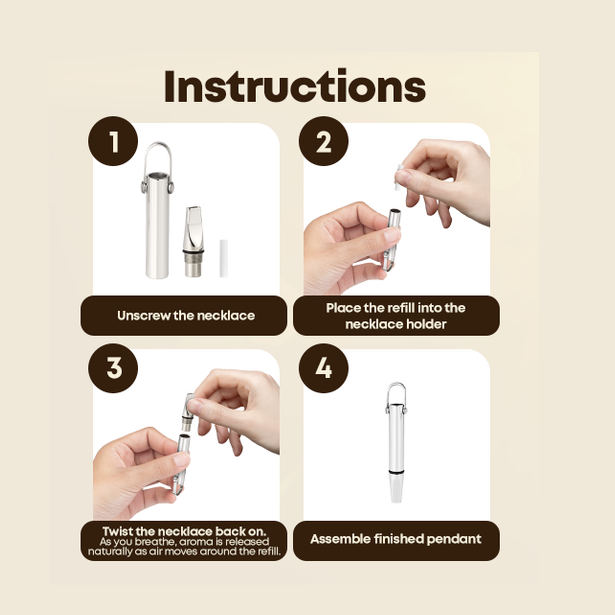 Instructions

1

Unscrew the necklace

2

Place the refill into the necklace holder

3

Twist the necklace back on.
As you breathe, aroma is released naturally as air moves around the refill.

4

Assemble finished pendant